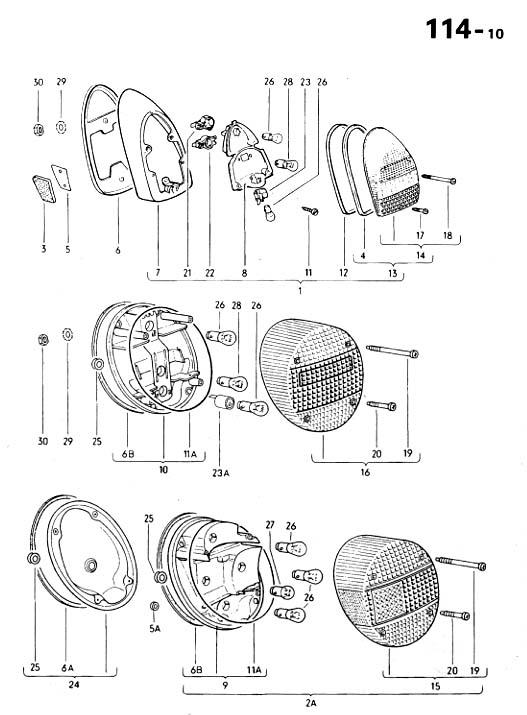 114-10

30 29 26 28 23 26

3 5 6 7 21 22 8 11 12 4 17 18

14

13

1

26 28 26

30 29 25 6B 11A 20 19

10 23A 16

25 27 26

26

5A

25 6A 6B 11A 20 19

24 9 15

2A